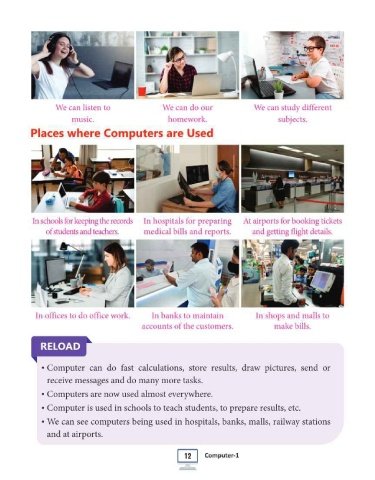 We can listen to music.

We can do our homework.

We can study different subjects.

Places where Computers are Used

In schools for keeping the records of students and teachers.

In hospitals for preparing medical bills and reports.

At airports for booking tickets and getting flight details.

In offices to do office work.

In banks to maintain accounts of the customers.

In shops and malls to make bills.

RELOAD

• Computer can do fast calculations, store results, draw pictures, send or receive messages and do many more tasks.
• Computers are now used almost everywhere.
• Computer is used in schools to teach students, to prepare results, etc.
• We can see computers being used in hospitals, banks, malls, railway stations and at airports.

12 Computer-1