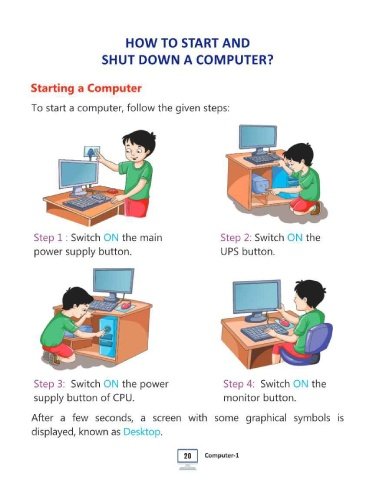 HOW TO START AND
SHUT DOWN A COMPUTER?

Starting a Computer

To start a computer, follow the given steps:

Step 1 : Switch ON the main power supply button.

Step 2: Switch ON the UPS button.

Step 3: Switch ON the power supply button of CPU.

Step 4: Switch ON the monitor button.

After a few seconds, a screen with some graphical symbols is displayed, known as Desktop.

20 Computer-1