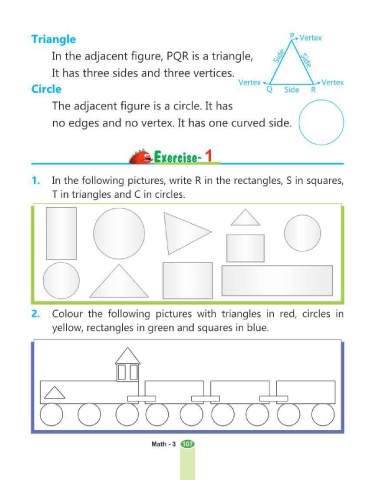 Triangle

In the adjacent figure, PQR is a triangle, It has three sides and three vertices.

P Vertex
Side
Side
Vertex Q Side R Vertex

Circle

The adjacent figure is a circle. It has no edges and no vertex. It has one curved side.

Exercise- 1

1. In the following pictures, write R in the rectangles, S in squares, T in triangles and C in circles.

2. Colour the following pictures with triangles in red, circles in yellow, rectangles in green and squares in blue.

Math - 3 107