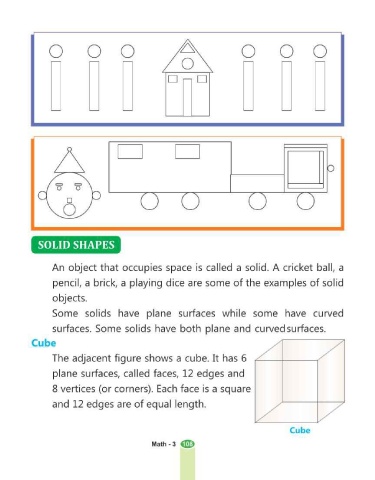 SOLID SHAPES

An object that occupies space is called a solid. A cricket ball, a pencil, a brick, a playing dice are some of the examples of solid objects.

Some solids have plane surfaces while some have curved surfaces. Some solids have both plane and curvedsurfaces.

Cube

The adjacent figure shows a cube. It has 6 plane surfaces, called faces, 12 edges and 8 vertices (or corners). Each face is a square and 12 edges are of equal length.

Cube

Math - 3 108